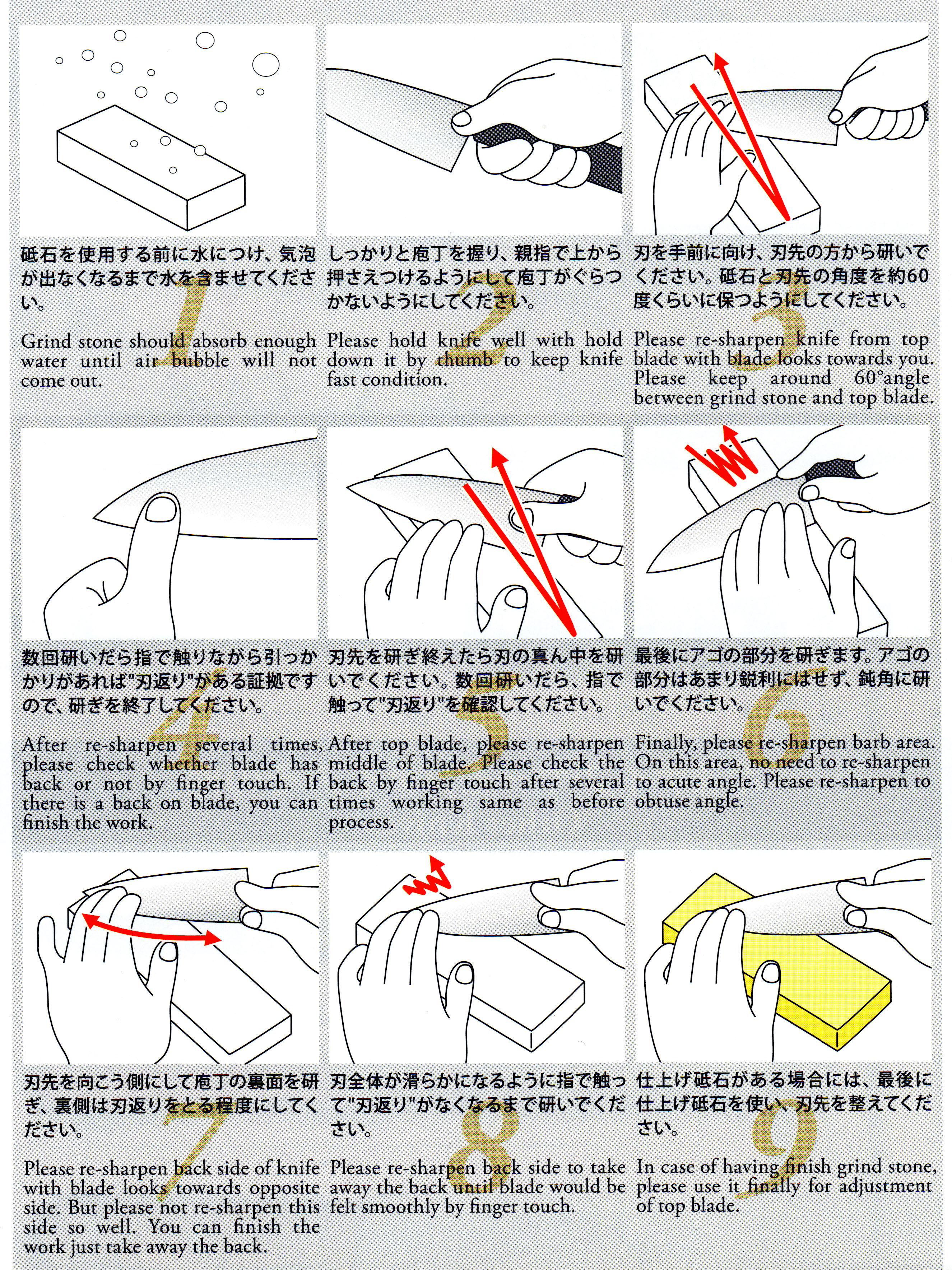 1

砥石を使用する前に水につけ、気泡が出なくなるまで水を含ませてください。

Grind stone should absorb enough water until air bubble will not come out.

2

しっかりと庖丁を握り、親指で上から押さえつけるようにして庖丁がぐらつかないようにしてください。

Please hold knife well with hold down it by thumb to keep knife fast condition.

3

刃を手前に向け、刃先の方から研いでください。砥石と刃先の角度を約60度くらいに保つようにしてください。

Please re-sharpen knife from top blade with blade looks towards you. Please keep around 60°angle between grind stone and top blade.

4

数回研いだら指で触りながら引っかかりがあれば"刃返り"がある証拠ですので、研ぎを終了してください。

After re-sharpen several times, please check whether blade has back or not by finger touch. If there is a back on blade, you can finish the work.

5

刃先を研ぎ終えたら刃の真ん中を研いでください。数回研いだら、指で触って"刃返り"を確認してください。

After top blade, please re-sharpen middle of blade. Please check the back by finger touch after several times working same as before process.

6

最後にアゴの部分を研ぎます。アゴの部分はあまり鋭利にはせず、鈍角に研いでください。

Finally, please re-sharpen barb area. On this area, no need to re-sharpen to acute angle. Please re-sharpen to obtuse angle.

7

刃先を向こう側にして庖丁の裏面を研ぎ、裏側は刃返りをとる程度にしてください。

Please re-sharpen back side of knife with blade looks towards opposite side. But please not re-sharpen this side so well. You can finish the work just take away the back.

8

刃全体が滑らかになるように指で触って"刃返り"がなくなるまで研いでください。

Please re-sharpen back side to take away the back until blade would be felt smoothly by finger touch.

9

仕上げ砥石がある場合には、最後に仕上げ砥石を使い、刃先を整えてください。

In case of having finish grind stone, please use it finally for adjustment of top blade.